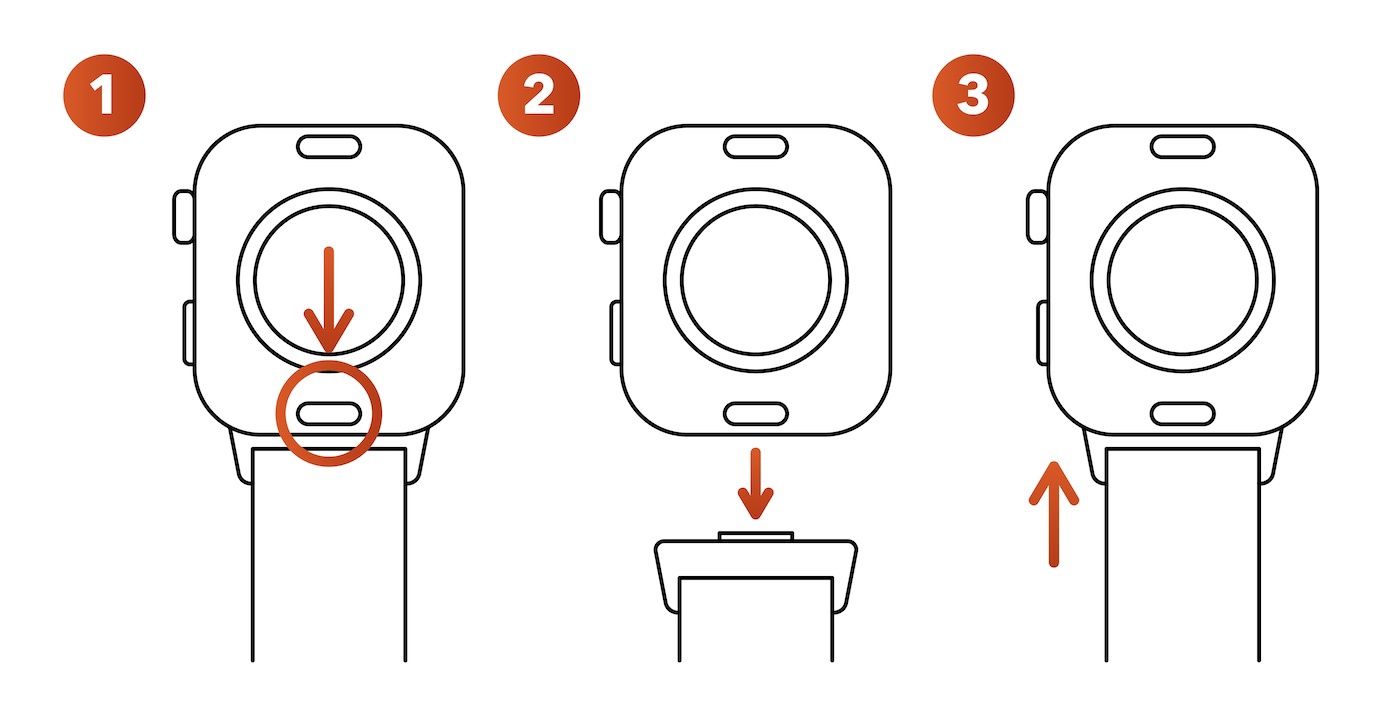 1

2

3