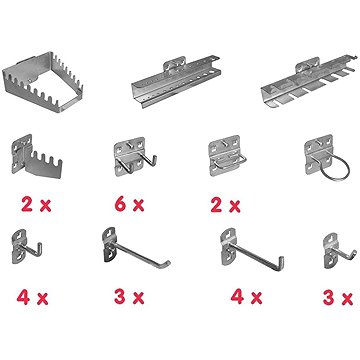 2 x
6 x
2 x

4 x
3 x
4 x
3 x